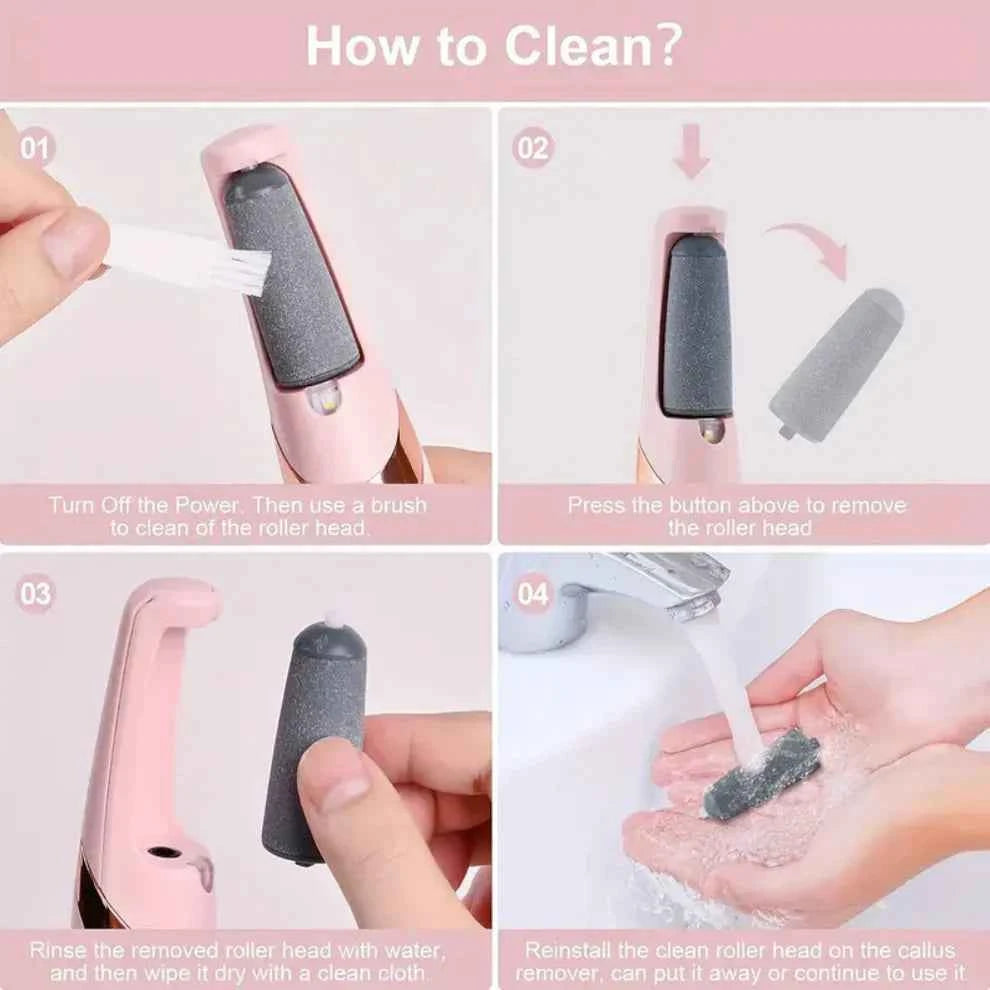 How to Clean?

01

Turn Off the Power. Then use a brush to clean of the roller head.

02

Press the button above to remove the roller head

03

Rinse the removed roller head with water, and then wipe it dry with a clean cloth

04

Reinstall the clean roller head on the callus remover, can put it away or continue to use it